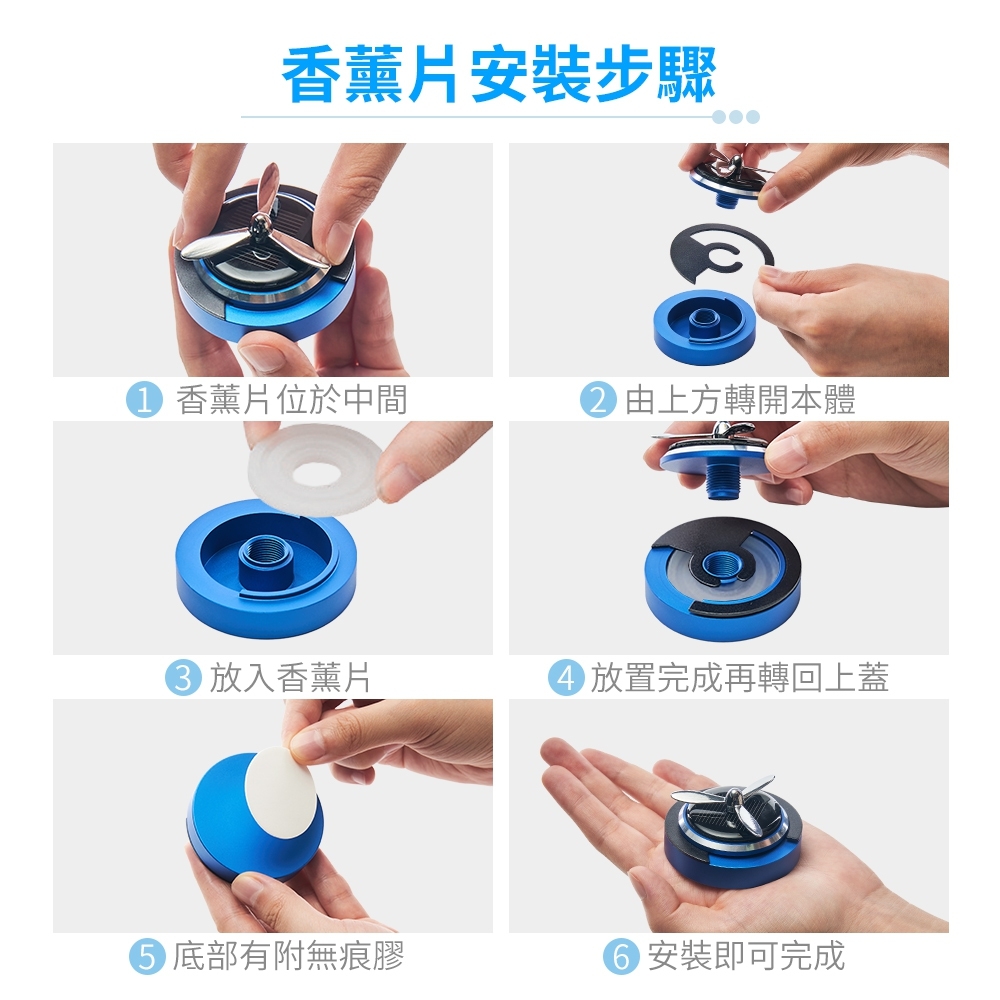 香薰片安裝步驟

1 香薰片位於中間

2 由上方轉開本體

3 放入香薰片

4 放置完成再轉回上蓋

5 底部有附無痕膠

6 安裝即可完成